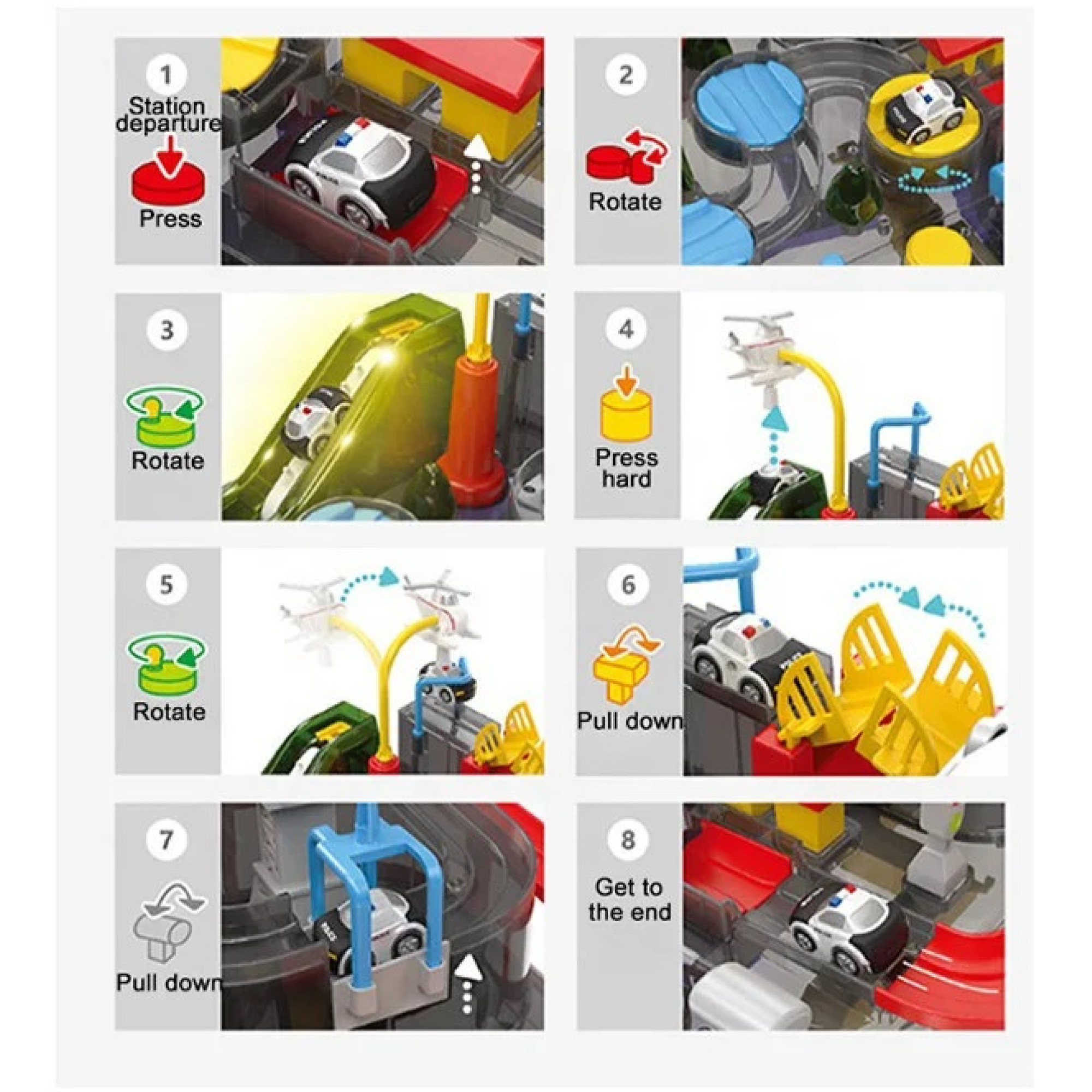 1
Station departure
Press

2
Rotate

3
Rotate

4
Press hard

5
Rotate

6
Pull down

7
Pull down

8
Get to the end