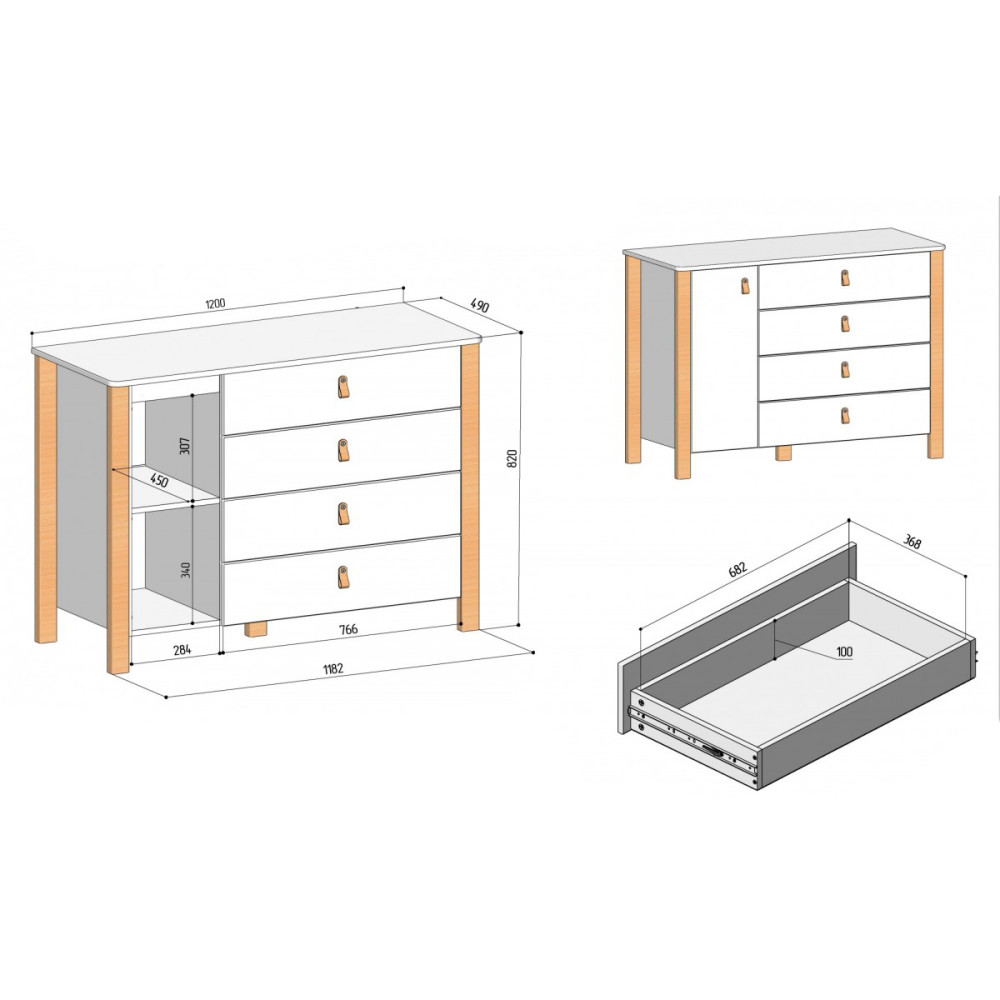 1200
490
307
450
820
340
284
766
1182
682
368
100